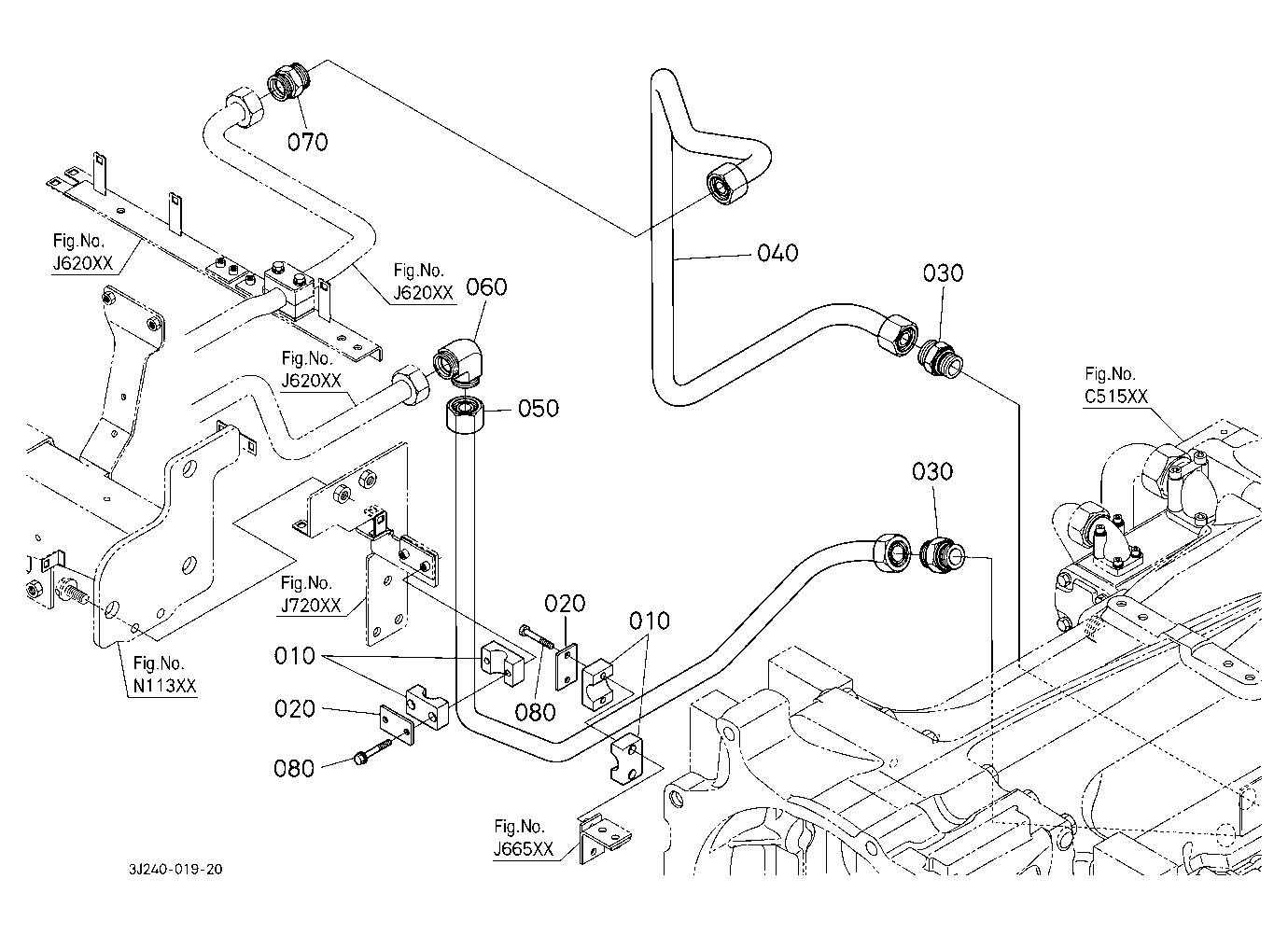 070

Fig.No.
J620XX

Fig.No.
J620XX

060

040

030

Fig.No.
J620XX

050

Fig.No.
C515XX

030

Fig.No.
J720XX

020

010

010

080

Fig.No.
N113XX

020

080

Fig.No.
J665XX

3J240-019-20